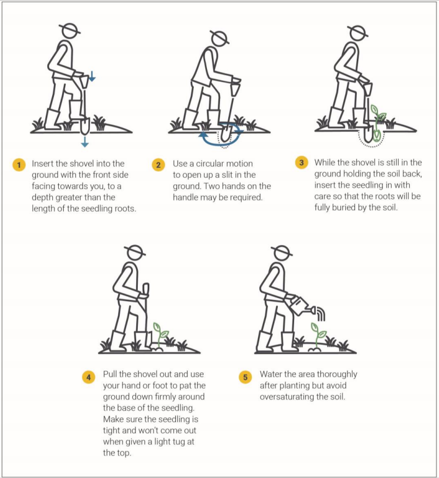 1 Insert the shovel into the ground with the front side facing towards you, to a depth greater than the length of the seedling roots.

2 Use a circular motion to open up a slit in the ground. Two hands on the handle may be required.

3 While the shovel is still in the ground holding the soil back, insert the seedling in with care so that the roots will be fully buried by the soil.

4 Pull the shovel out and use your hand or foot to pat the ground down firmly around the base of the seedling. Make sure the seedling is tight and won't come out when given a light tug at the top.

5 Water the area thoroughly after planting but avoid oversaturating the soil.